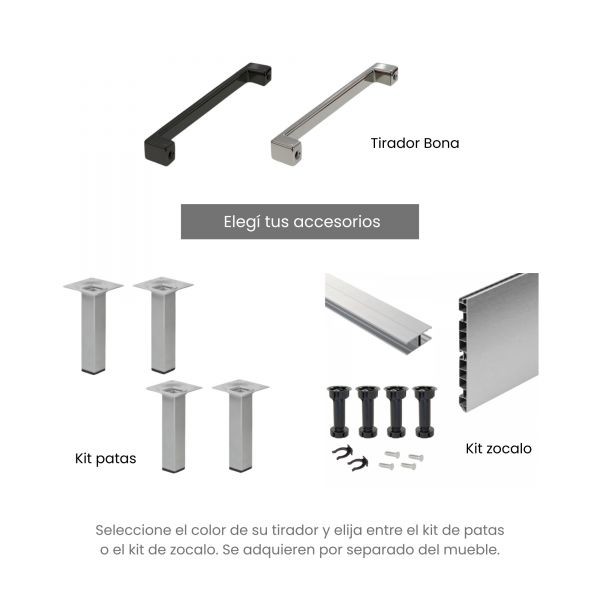 Tirador Bona

Elegí tus accesorios

Kit patas

Kit zocalo

Seleccione el color de su tirador y elija entre el kit de patas o el kit de zocalo. Se adquieren por separado del mueble.